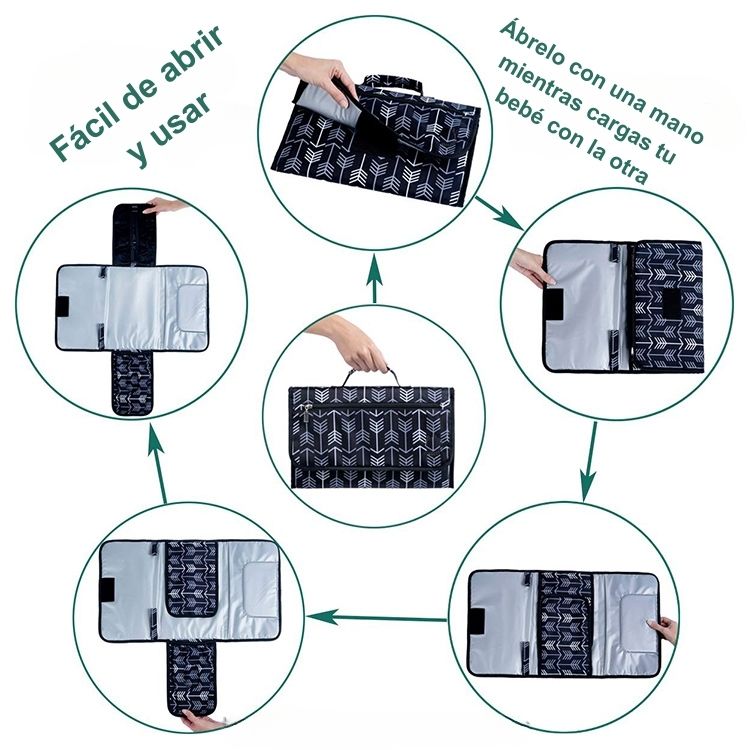 Fácil de abrir y usar

Ábrelo con una mano mientras cargas tu bebé con la otra